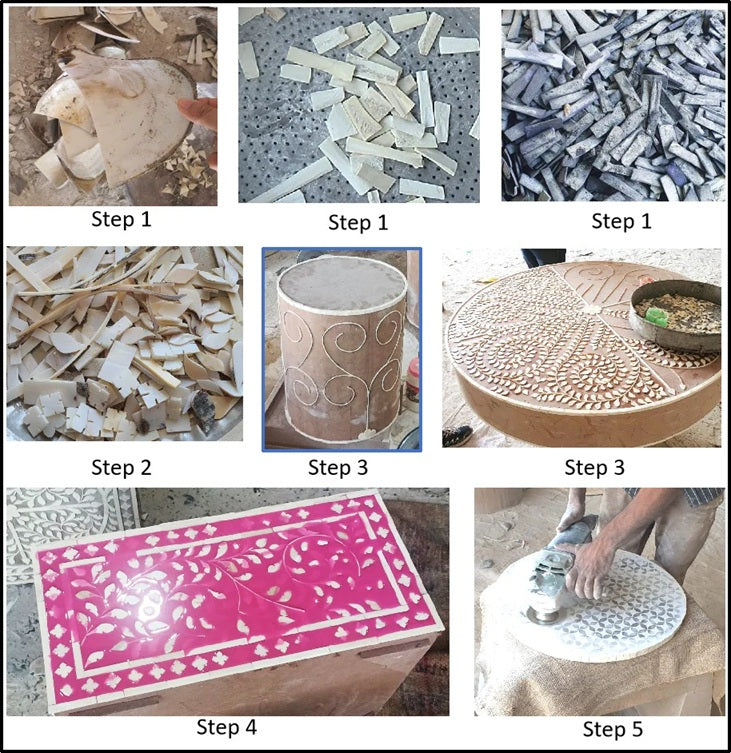 Step 1

Step 1

Step 1

Step 2

Step 3

Step 3

Step 4

Step 5